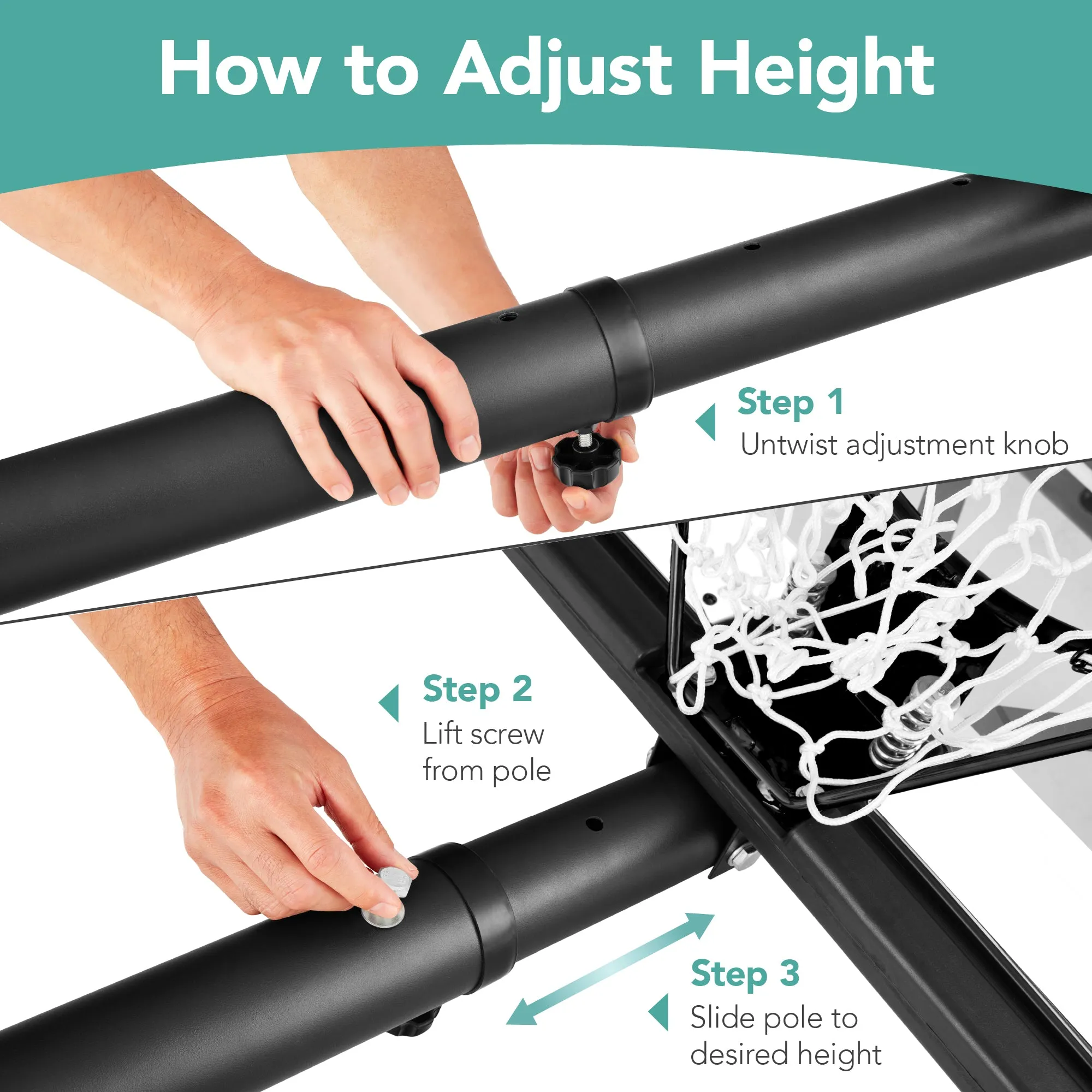 How to Adjust Height

Step 1
Untwist adjustment knob

Step 2
Lift screw from pole

Step 3
Slide pole to desired height